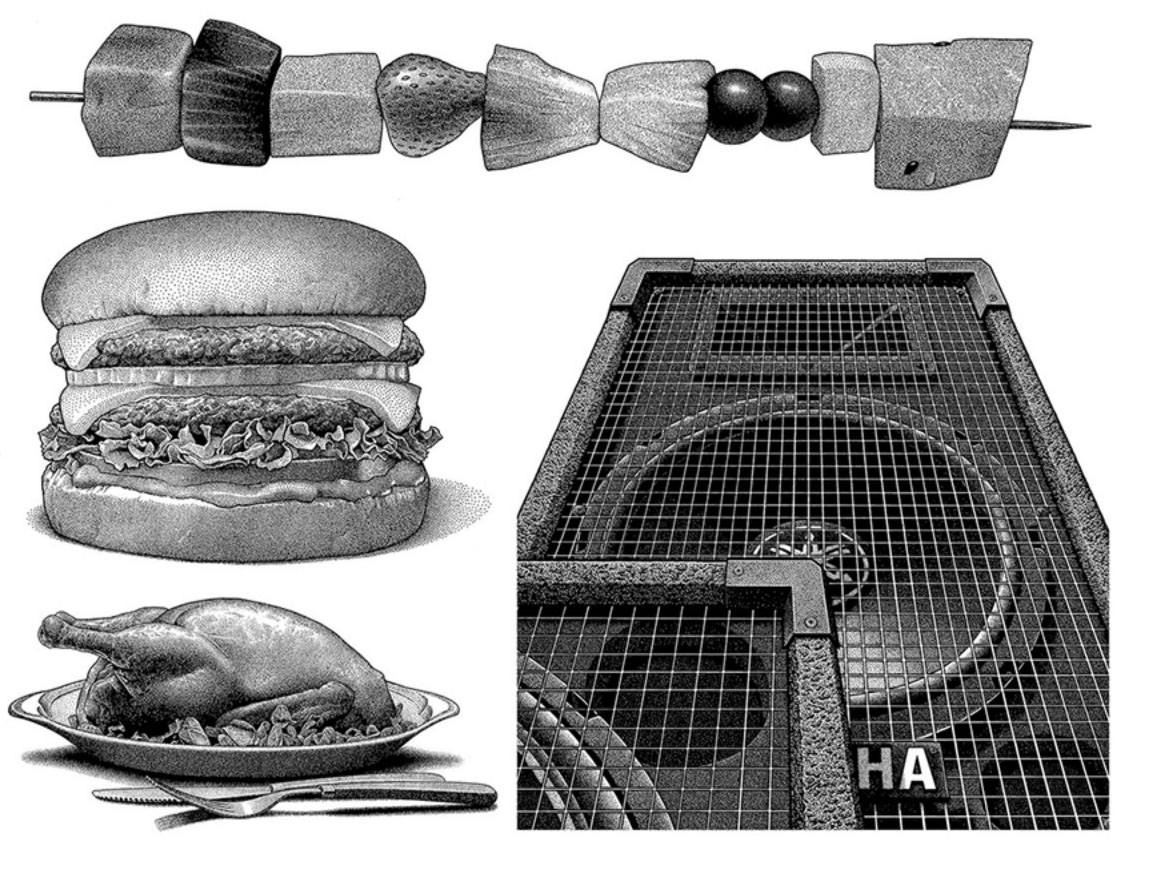 HA